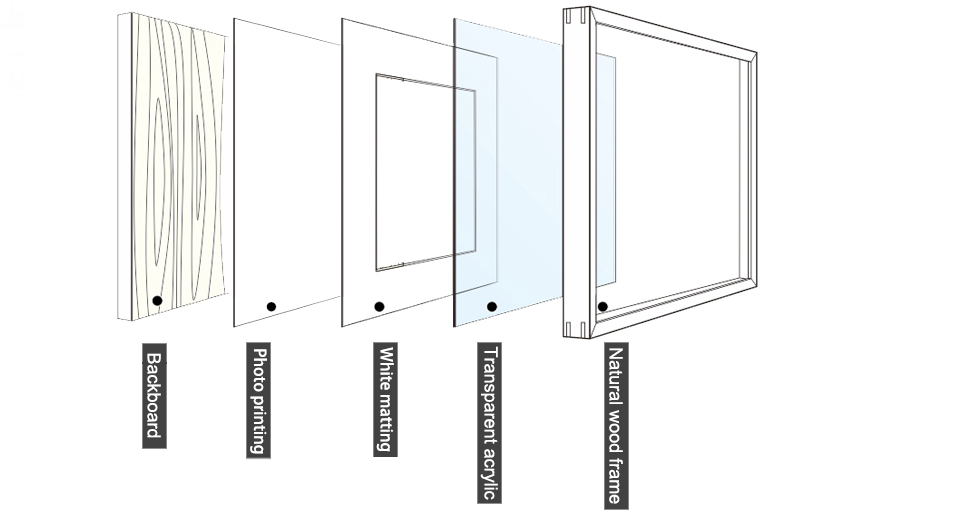 Backboard

Photo printing

White matting

Transparent acrylic

Natural wood frame